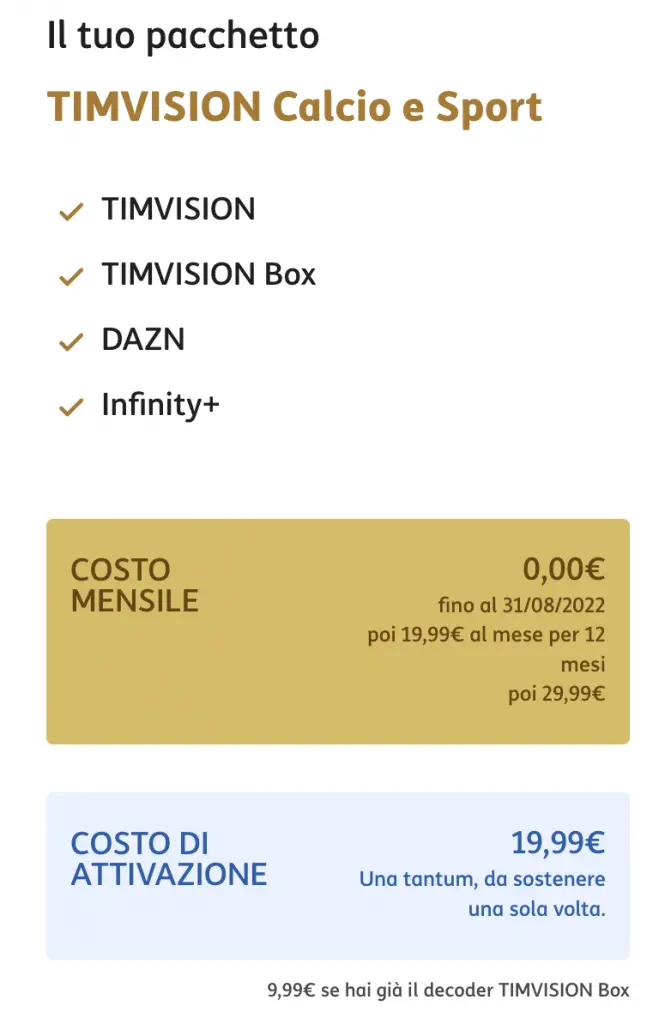 Il tuo pacchetto

TIMVISION Calcio e Sport

TIMVISION

TIMVISION Box

DAZN

Infinity+

COSTO MENSILE

0,00€
fino al 31/08/2022
poi 19,99€ al mese per 12 mesi
poi 29,99€

COSTO DI ATTIVAZIONE

19,99€
Una tantum, da sostenere una sola volta.

9,99€ se hai già il decoder TIMVISION Box